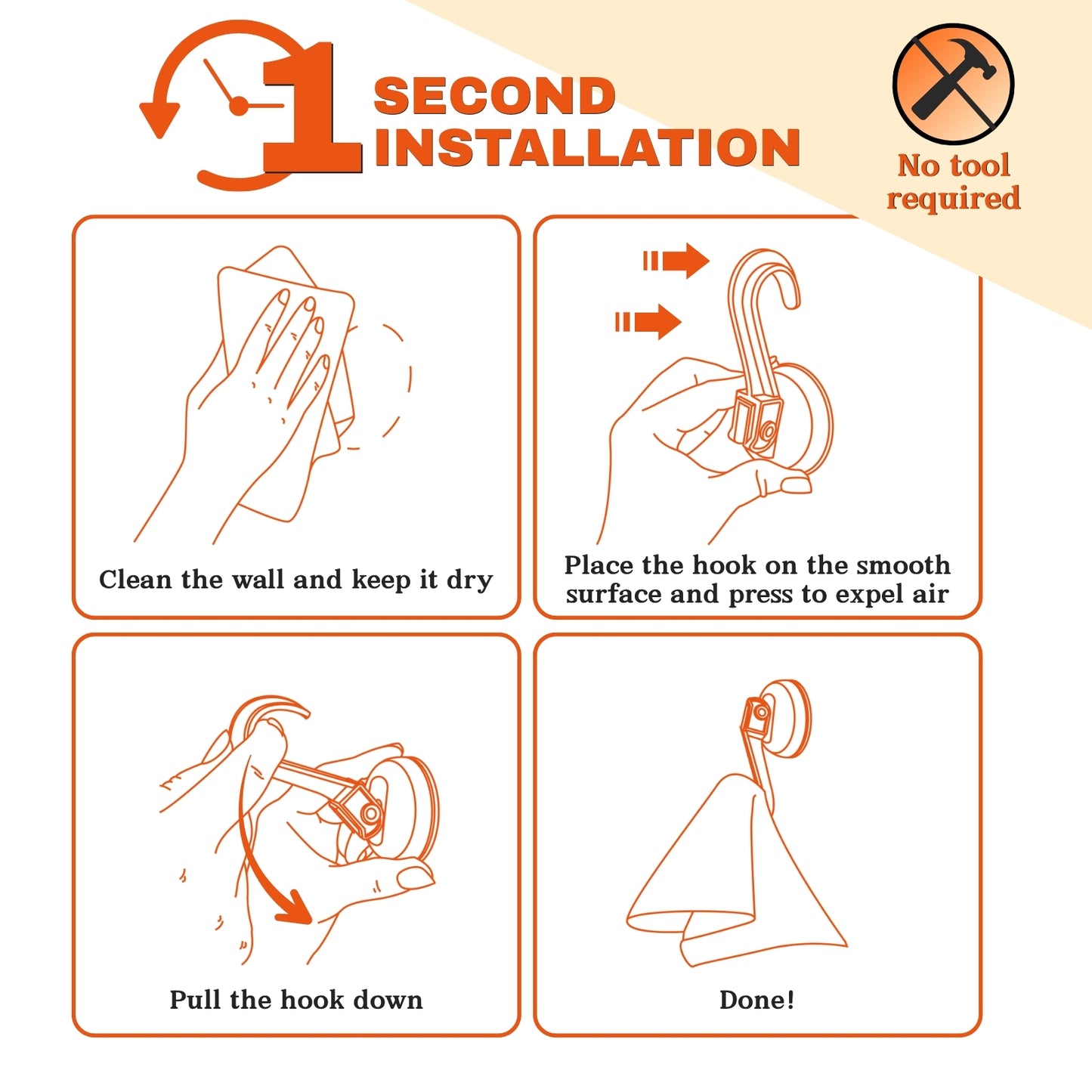 1 SECOND INSTALLATION

No tool required

Clean the wall and keep it dry

Place the hook on the smooth surface and press to expel air

Pull the hook down

Done!